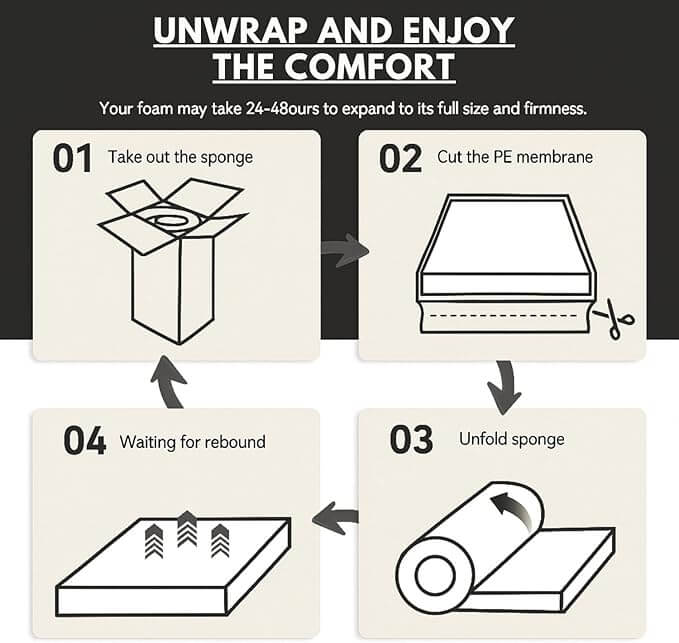 UNWRAP AND ENJOY THE COMFORT

Your foam may take 24-48ours to expand to its full size and firmness.

01 Take out the sponge

02 Cut the PE membrane

03 Unfold sponge

04 Waiting for rebound